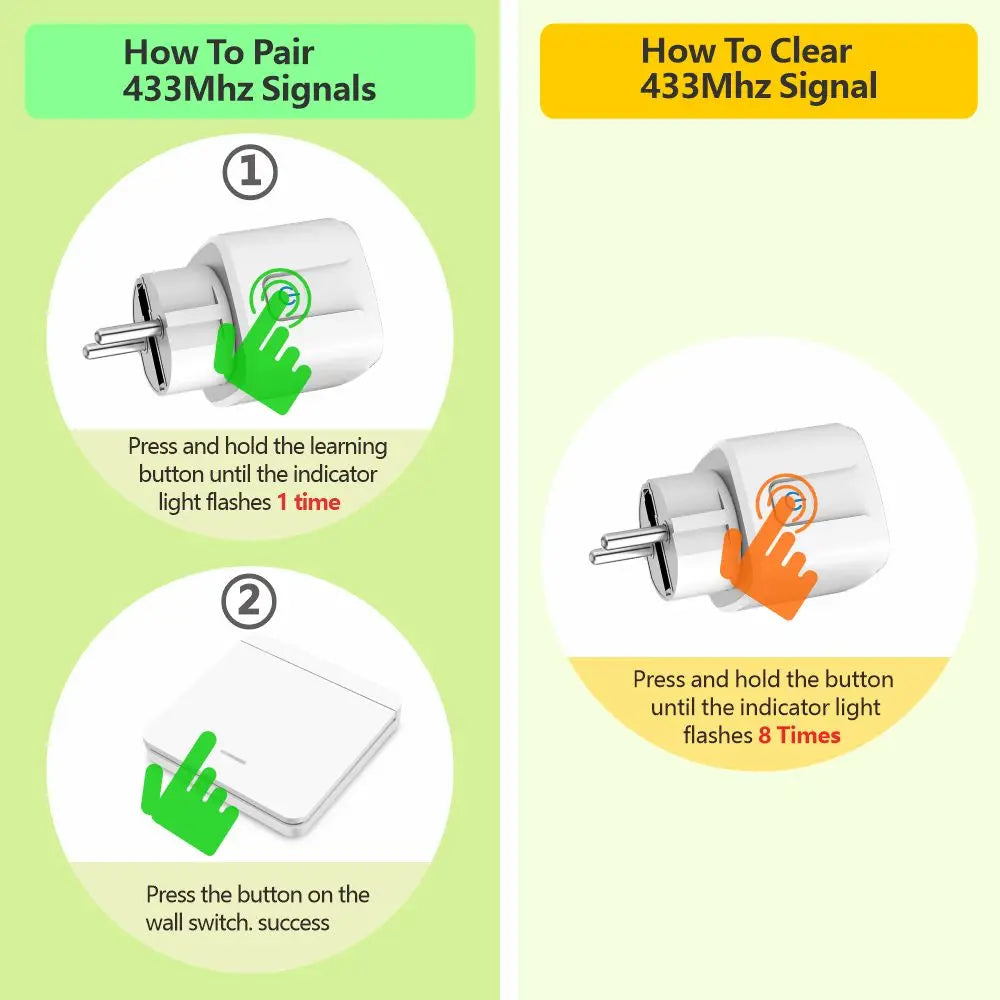 How To Pair 433Mhz Signals

①

Press and hold the learning button until the indicator light flashes 1 time

②

Press the button on the wall switch. success

How To Clear 433Mhz Signal

Press and hold the button until the indicator light flashes 8 Times